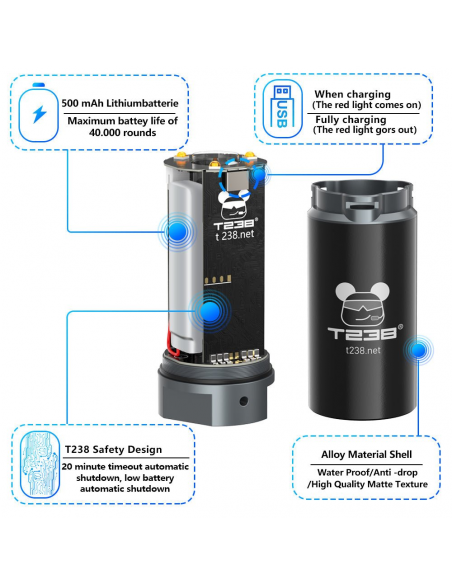 500 mAh Lithiumbatterie
Maximum battey life of 40.000 rounds

USB
When charging
(The red light comes on)
Fully charging
(The red light gors out)

T238®
t 238.net

T238®
t238.net

T238 Safety Design
20 minute timeout automatic shutdown, low battery automatic shutdown

Alloy Material Shell
Water Proof/Anti -drop /High Quality Matte Texture