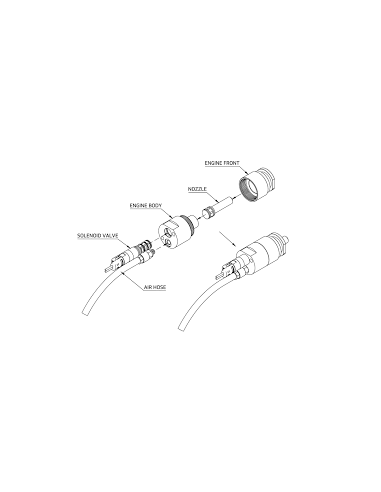 ENGINE FRONT

NOZZLE

ENGINE BODY

SOLENOID VALVE

AIR HOSE